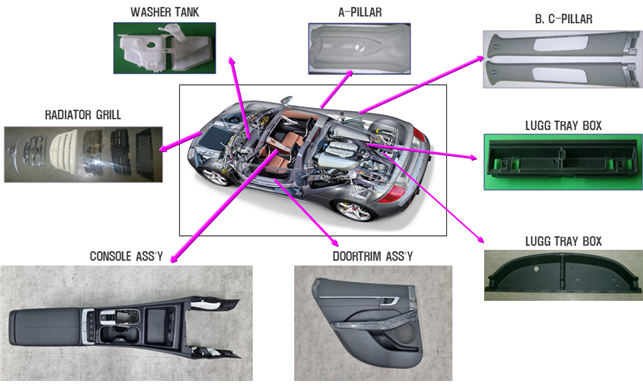 WASHER TANK

A-PILLAR

B, C-PILLAR

RADIATOR GRILL

LUGG TRAY BOX

LUGG TRAY BOX

CONSOLE ASS'Y

DOORTRIM ASS'Y